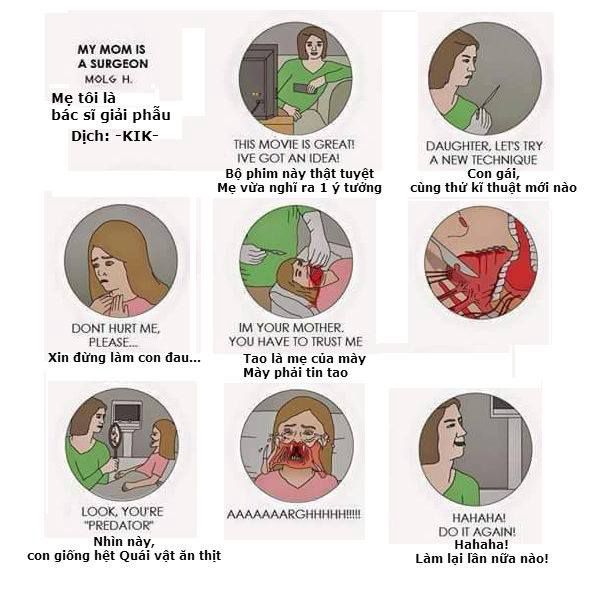 MY MOM IS A SURGEON
MOLG H.
Mẹ tôi là bác sĩ giải phẫu
Dịch: -KIK-

THIS MOVIE IS GREAT! IVE GOT AN IDEA!
Bộ phim này thật tuyệt
Mẹ vừa nghĩ ra 1 ý tưởng

DAUGHTER, LET'S TRY A NEW TECHNIQUE
Con gái, cùng thử kĩ thuật mới nào

DONT HURT ME, PLEASE...
Xin đừng làm con đau...

IM YOUR MOTHER. YOU HAVE TO TRUST ME
Tao là mẹ của mày
Mày phải tin tao

LOOK, YOU'RE "PREDATOR"
Nhìn này, con giống hệt Quái vật ăn thịt

AAAAAAARGHHHHH!!!!!

HAHAHA! DO IT AGAIN!
Hahaha!
Làm lại lần nữa nào!